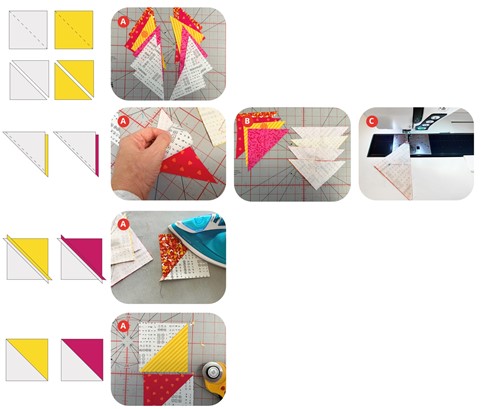 A

A

B

C

A

A